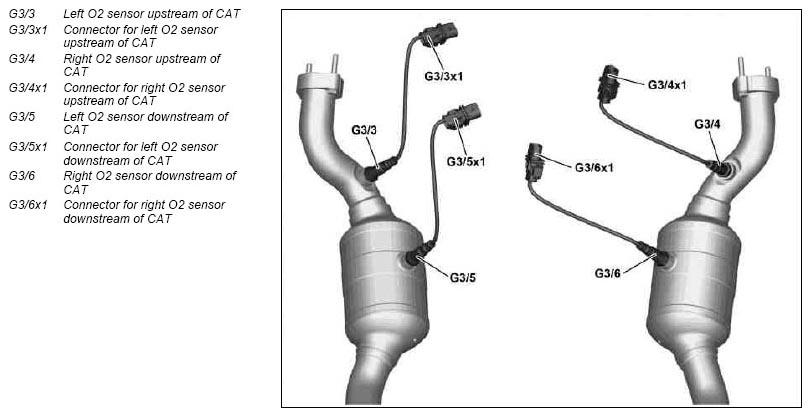 G3/3 Left O2 sensor upstream of CAT
G3/3x1 Connector for left O2 sensor upstream of CAT
G3/4 Right O2 sensor upstream of CAT
G3/4x1 Connector for right O2 sensor upstream of CAT
G3/5 Left O2 sensor downstream of CAT
G3/5x1 Connector for left O2 sensor downstream of CAT
G3/6 Right O2 sensor downstream of CAT
G3/6x1 Connector for right O2 sensor downstream of CAT

G3/3x1
G3/3
G3/5x1
G3/5
G3/4x1
G3/4
G3/6x1
G3/6