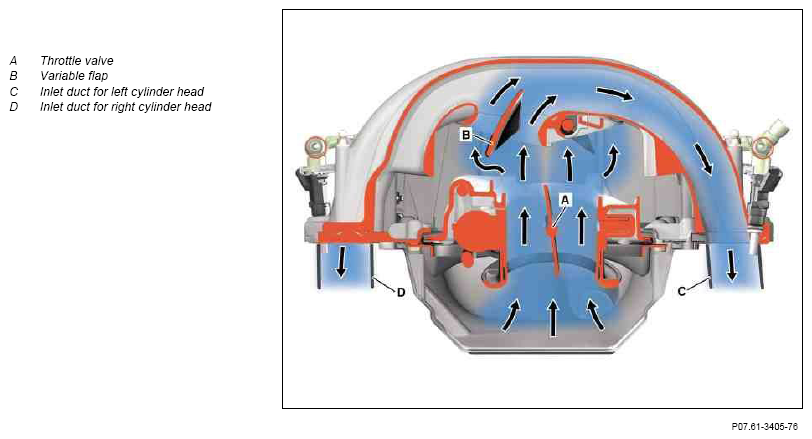 A Throttle valve
B Variable flap
C Inlet duct for left cylinder head
D Inlet duct for right cylinder head

B

A

D

C

P07.61-3405-76