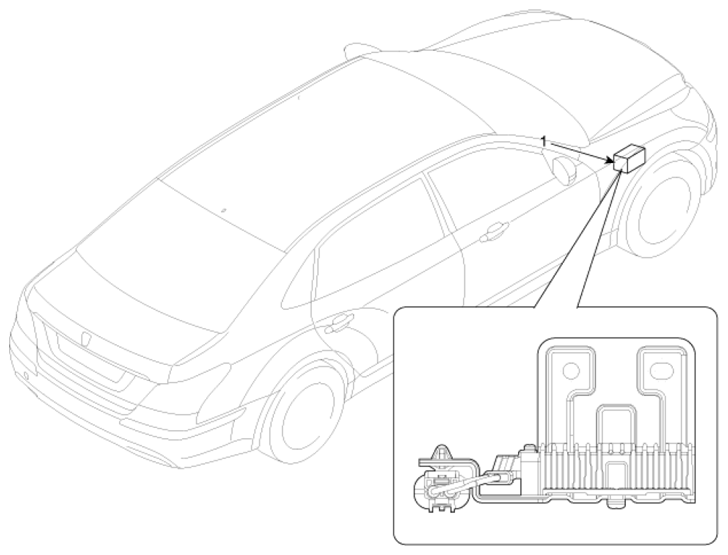 1