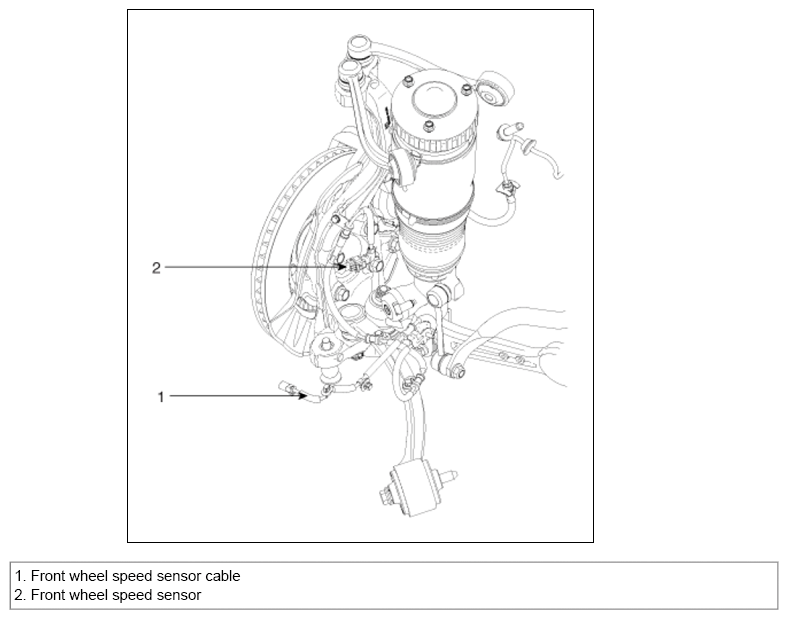 2

1

1. Front wheel speed sensor cable
2. Front wheel speed sensor