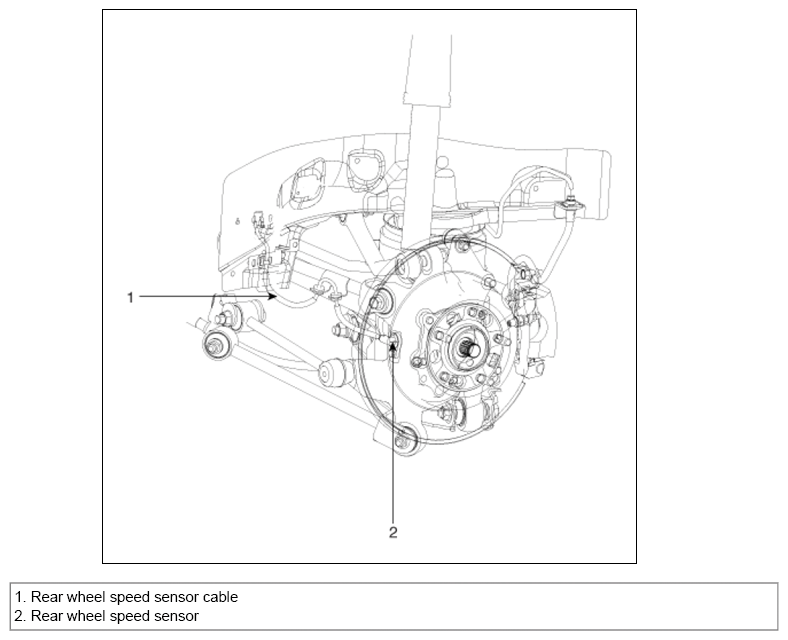 1

2

1. Rear wheel speed sensor cable
2. Rear wheel speed sensor