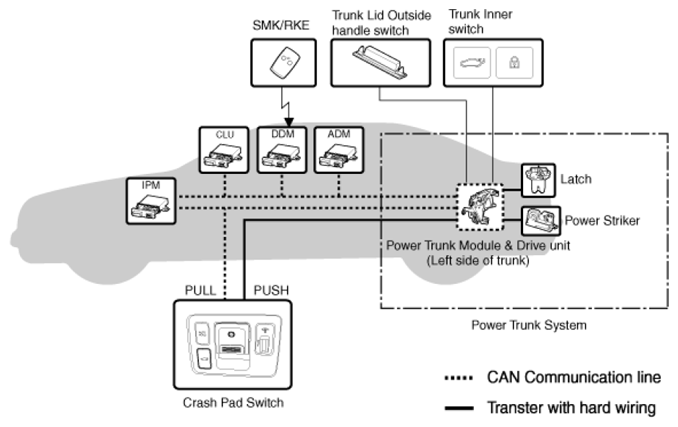 SMK/RKE

Trunk Lid Outside handle switch

Trunk Inner switch

CLU

DDM

ADM

IPM

Latch

Power Striker

Power Trunk Module & Drive unit (Left side of trunk)

PULL

PUSH

Power Trunk System

Crash Pad Switch

CAN Communication line

Transter with hard wiring