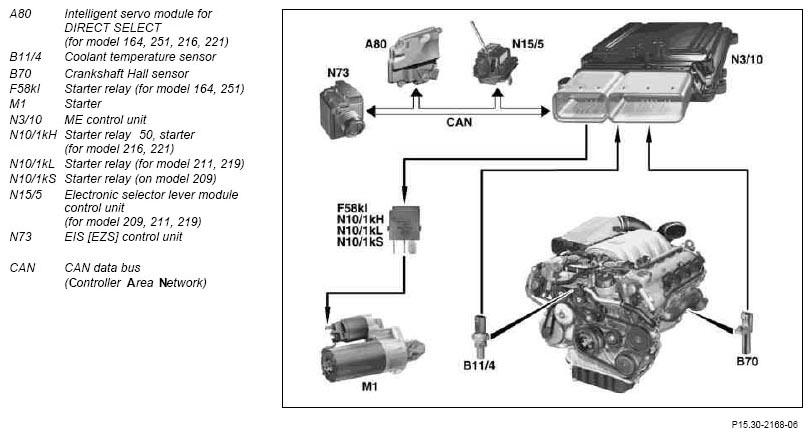 A80 Intelligent servo module for DIRECT SELECT (for model 164, 251, 216, 221)
B11/4 Coolant temperature sensor
B70 Crankshaft Hall sensor
F58kl Starter relay (for model 164, 251)
M1 Starter
N3/10 ME control unit
N10/1kH Starter relay 50, starter (for model 216, 221)
N10/1kL Starter relay (for model 211, 219)
N10/1kS Starter relay (on model 209)
N15/5 Electronic selector lever module control unit (for model 209, 211, 219)
N73 EIS [EZS] control unit

CAN CAN data bus (Controller Area Network)

A80
N15/5
N3/10
N73
CAN
F58kl
N10/1kH
N10/1kL
N10/1kS
M1
B11/4
B70

P15.30-2168-06