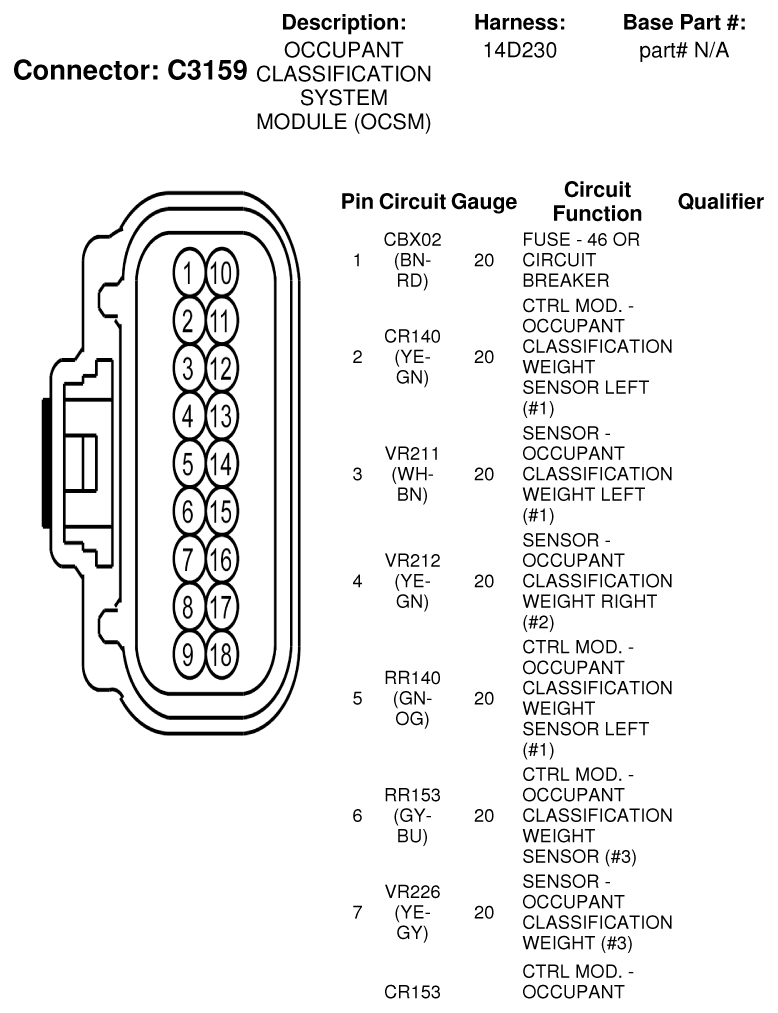 Connector: C3159

| Description: | Harness: | Base Part #: |
|---|---|---|
| OCCUPANT CLASSIFICATION SYSTEM MODULE (OCSM) | 14D230 | part# N/A |

1 10
2 11
3 12
4 13
5 14
6 15
7 16
8 17
9 18

| Pin | Circuit | Gauge | Circuit Function | Qualifier |
|---|---|---|---|---|
| 1 | CBX02 (BN-RD) | 20 | FUSE - 46 OR CIRCUIT BREAKER | |
| 2 | CR140 (YE-GN) | 20 | CTRL MOD. - OCCUPANT CLASSIFICATION WEIGHT SENSOR LEFT (#1) | |
| 3 | VR211 (WH-BN) | 20 | SENSOR - OCCUPANT CLASSIFICATION WEIGHT LEFT (#1) | |
| 4 | VR212 (YE-GN) | 20 | SENSOR - OCCUPANT CLASSIFICATION WEIGHT RIGHT (#2) | |
| 5 | RR140 (GN-OG) | 20 | CTRL MOD. - OCCUPANT CLASSIFICATION WEIGHT SENSOR LEFT (#1) | |
| 6 | RR153 (GY-BU) | 20 | CTRL MOD. - OCCUPANT CLASSIFICATION WEIGHT SENSOR (#3) | |
| 7 | VR226 (YE-GY) | 20 | SENSOR - OCCUPANT CLASSIFICATION WEIGHT (#3) | |
| | CR153 | | CTRL MOD. - OCCUPANT | |