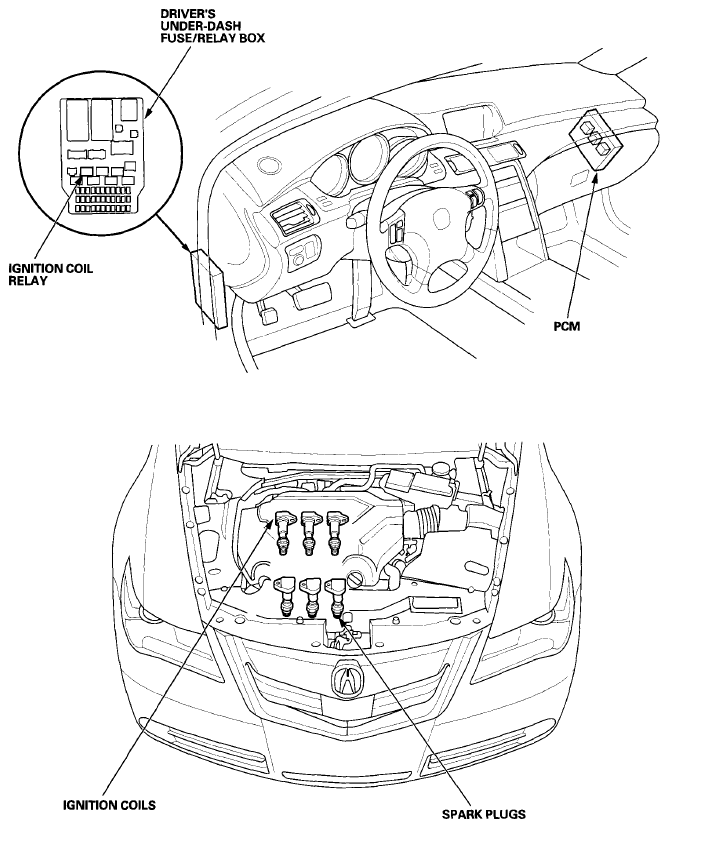 DRIVER'S UNDER-DASH FUSE/RELAY BOX

IGNITION COIL RELAY

PCM

IGNITION COILS

SPARK PLUGS