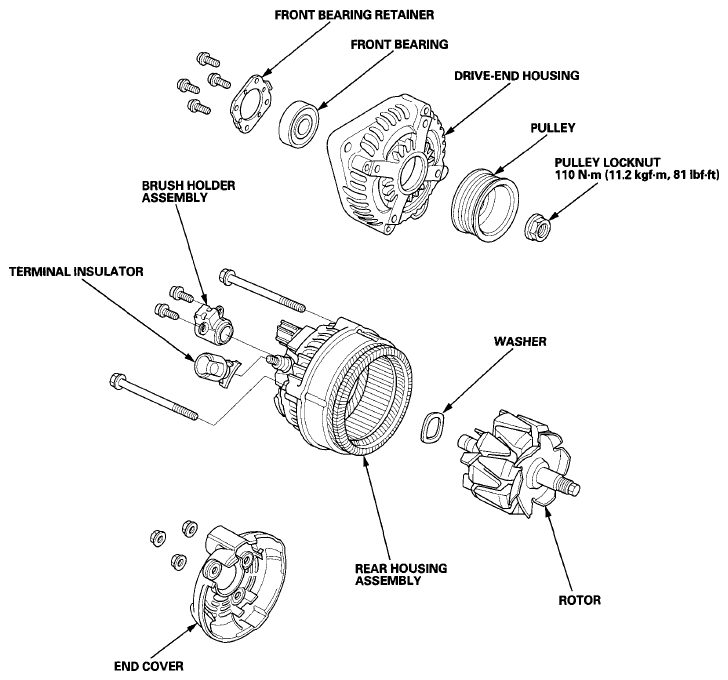 FRONT BEARING RETAINER

FRONT BEARING

DRIVE-END HOUSING

PULLEY

PULLEY LOCKNUT
110 N·m (11.2 kgf·m, 81 lbf·ft)

BRUSH HOLDER ASSEMBLY

TERMINAL INSULATOR

WASHER

REAR HOUSING ASSEMBLY

ROTOR

END COVER