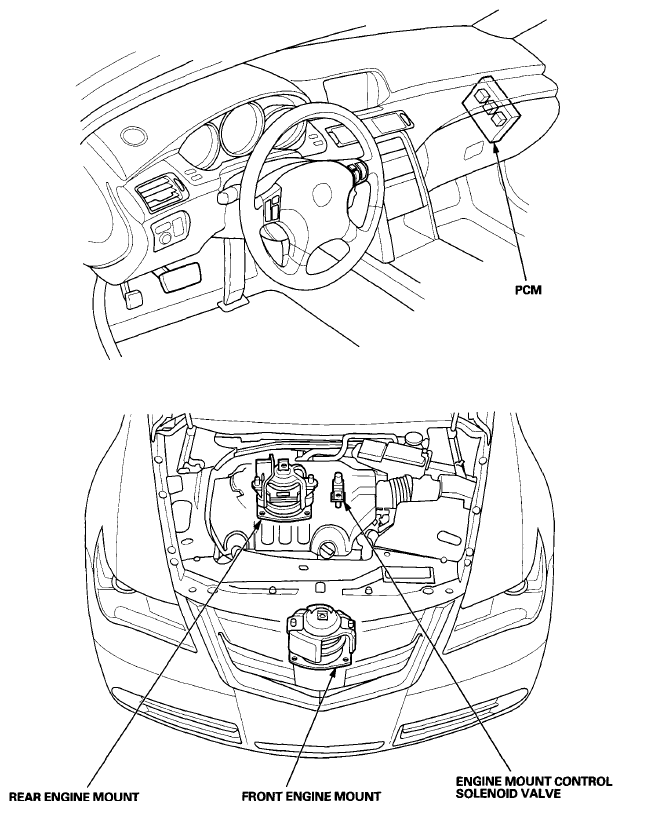 PCM

REAR ENGINE MOUNT

FRONT ENGINE MOUNT

ENGINE MOUNT CONTROL SOLENOID VALVE