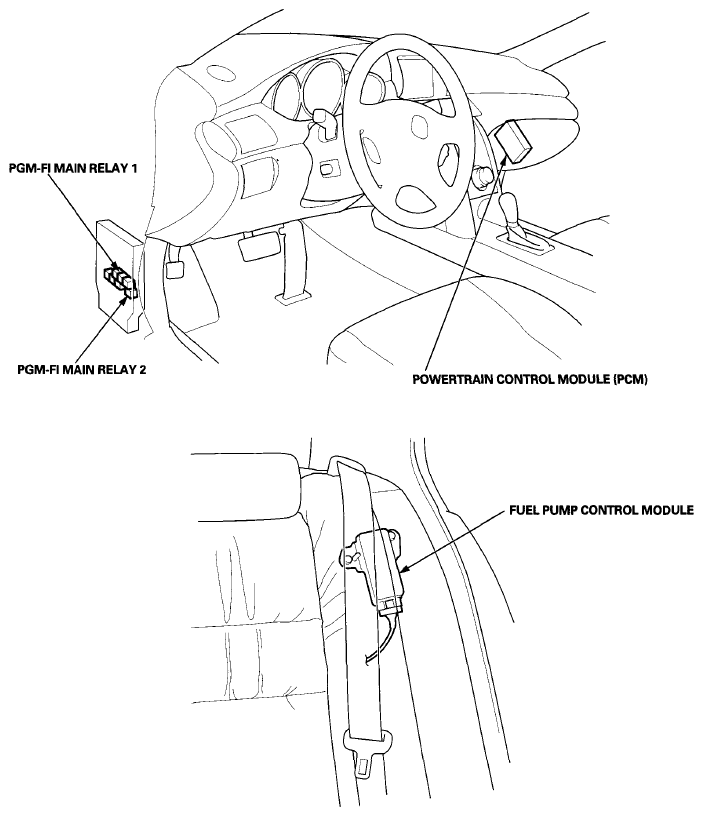 PGM-FI MAIN RELAY 1

PGM-FI MAIN RELAY 2

POWERTRAIN CONTROL MODULE (PCM)

FUEL PUMP CONTROL MODULE