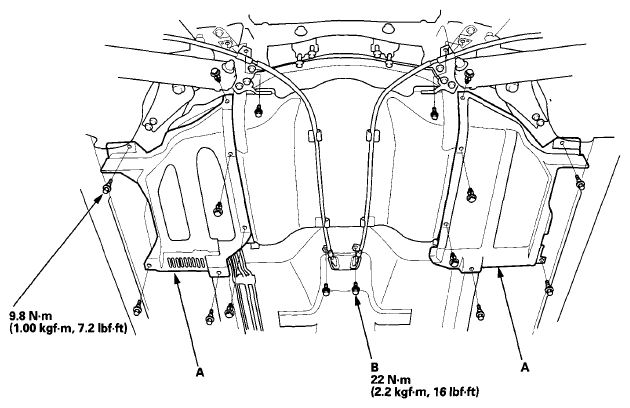 9.8 N·m
(1.00 kgf·m, 7.2 lbf·ft)

A

B
22 N·m
(2.2 kgf·m, 16 lbf·ft)

A