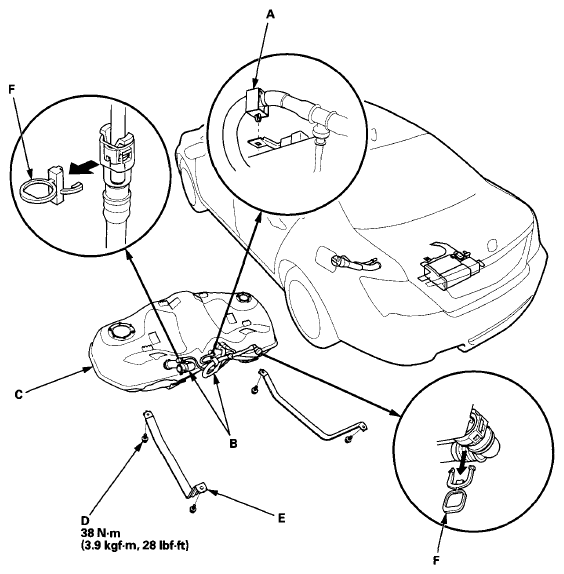 A

F

C

B

D
38 N·m
(3.9 kgf·m, 28 lbf·ft)

E

F