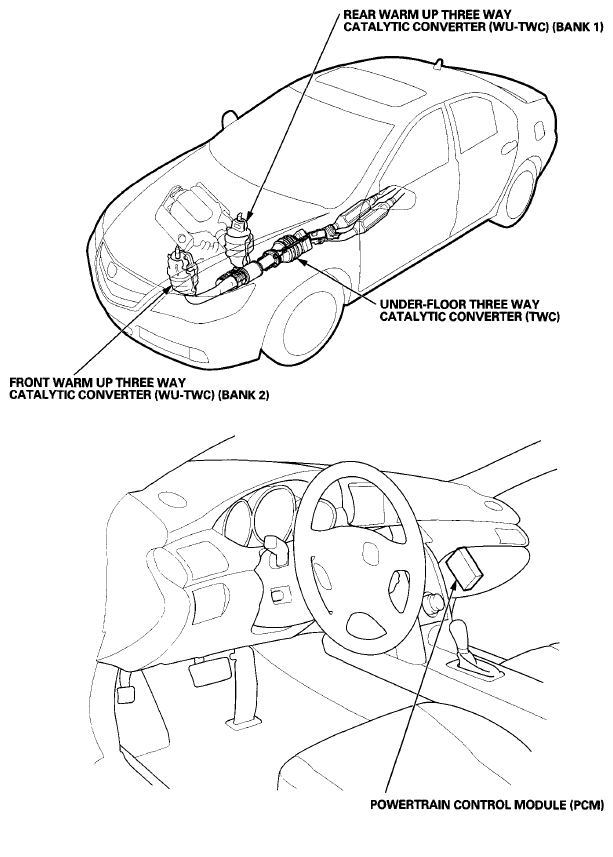 REAR WARM UP THREE WAY CATALYTIC CONVERTER (WU-TWC) (BANK 1)

UNDER-FLOOR THREE WAY CATALYTIC CONVERTER (TWC)

FRONT WARM UP THREE WAY CATALYTIC CONVERTER (WU-TWC) (BANK 2)

POWERTRAIN CONTROL MODULE (PCM)