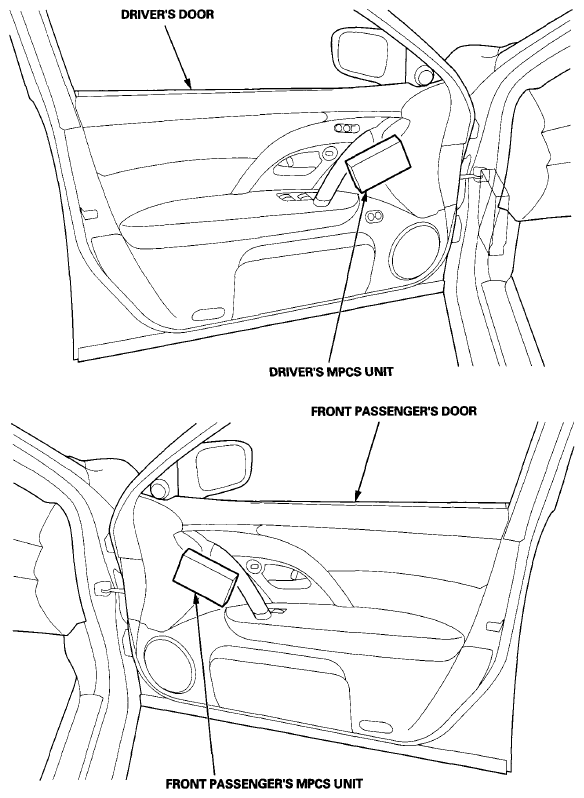 DRIVER'S DOOR

DRIVER'S MPCS UNIT

FRONT PASSENGER'S DOOR

FRONT PASSENGER'S MPCS UNIT