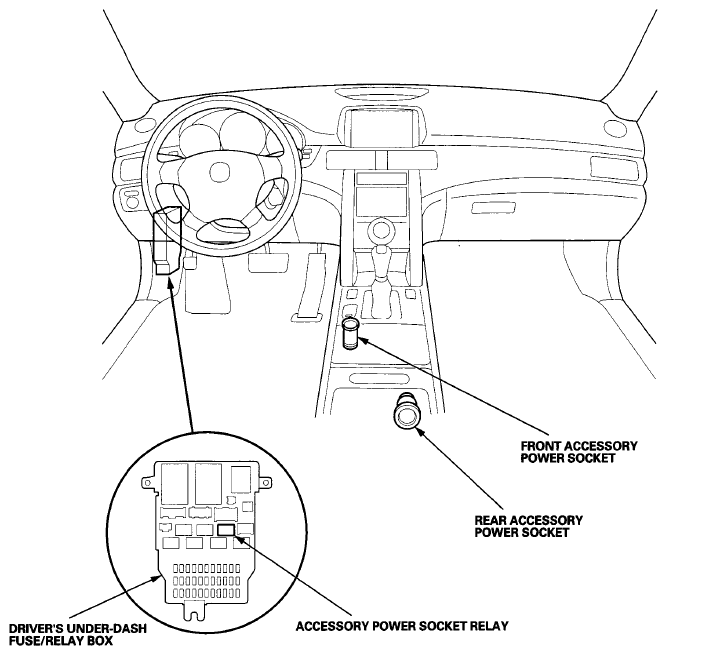 FRONT ACCESSORY POWER SOCKET

REAR ACCESSORY POWER SOCKET

DRIVER'S UNDER-DASH FUSE/RELAY BOX

ACCESSORY POWER SOCKET RELAY