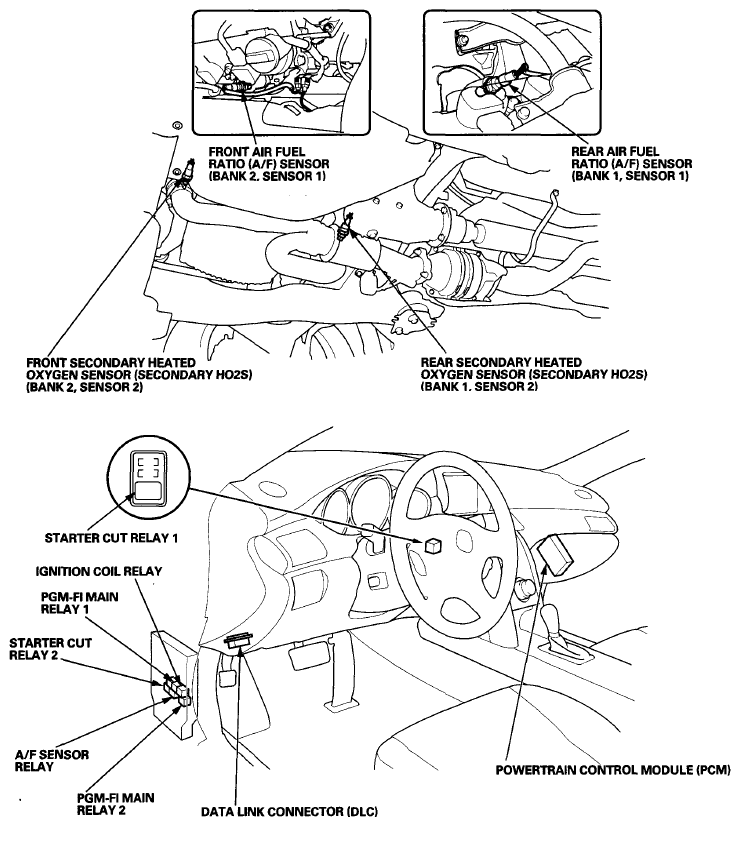 FRONT AIR FUEL RATIO (A/F) SENSOR (BANK 2, SENSOR 1)

REAR AIR FUEL RATIO (A/F) SENSOR (BANK 1, SENSOR 1)

FRONT SECONDARY HEATED OXYGEN SENSOR (SECONDARY HO2S) (BANK 2, SENSOR 2)

REAR SECONDARY HEATED OXYGEN SENSOR (SECONDARY HO2S) (BANK 1. SENSOR 2)

STARTER CUT RELAY 1

IGNITION COIL RELAY

PGM-FI MAIN RELAY 1

STARTER CUT RELAY 2

A/F SENSOR RELAY

PGM-FI MAIN RELAY 2

DATA LINK CONNECTOR (DLC)

POWERTRAIN CONTROL MODULE (PCM)