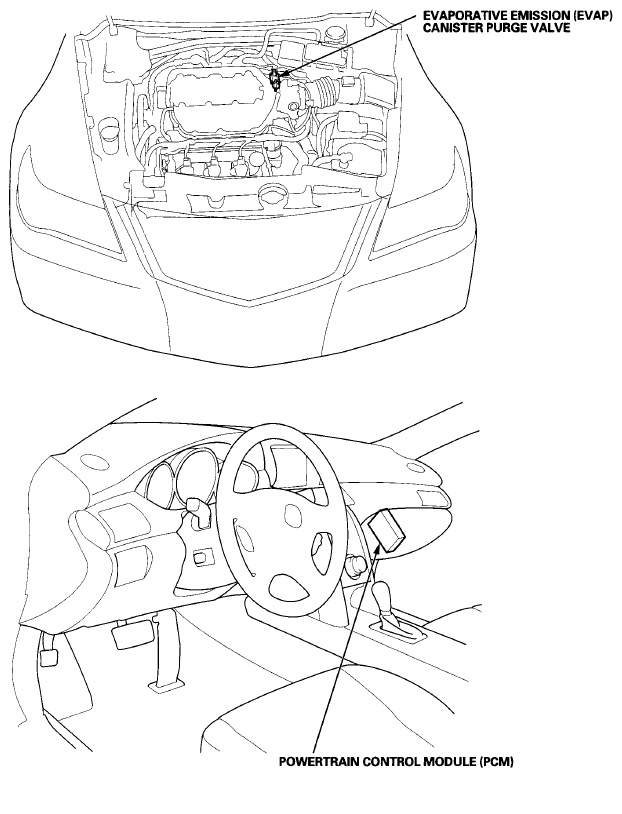 EVAPORATIVE EMISSION (EVAP) CANISTER PURGE VALVE

POWERTRAIN CONTROL MODULE (PCM)