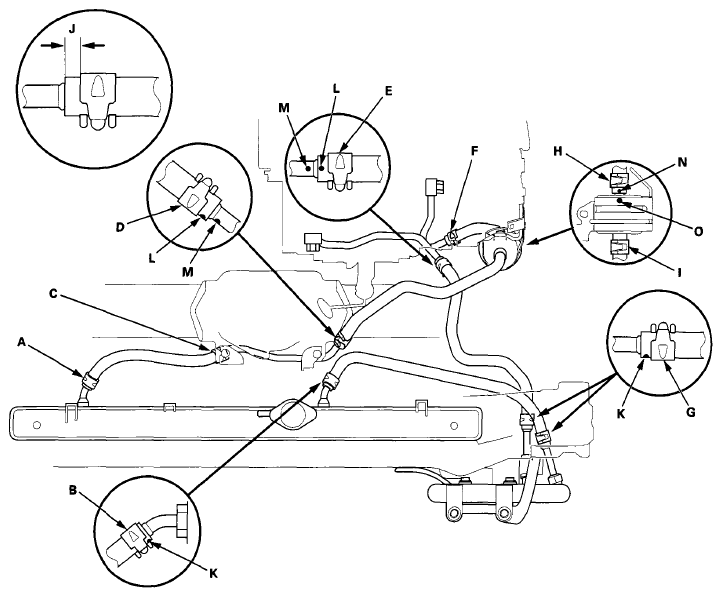 J

M
L
E

F

H
N
O
I

D
L
M

C

A

K
G

B
K