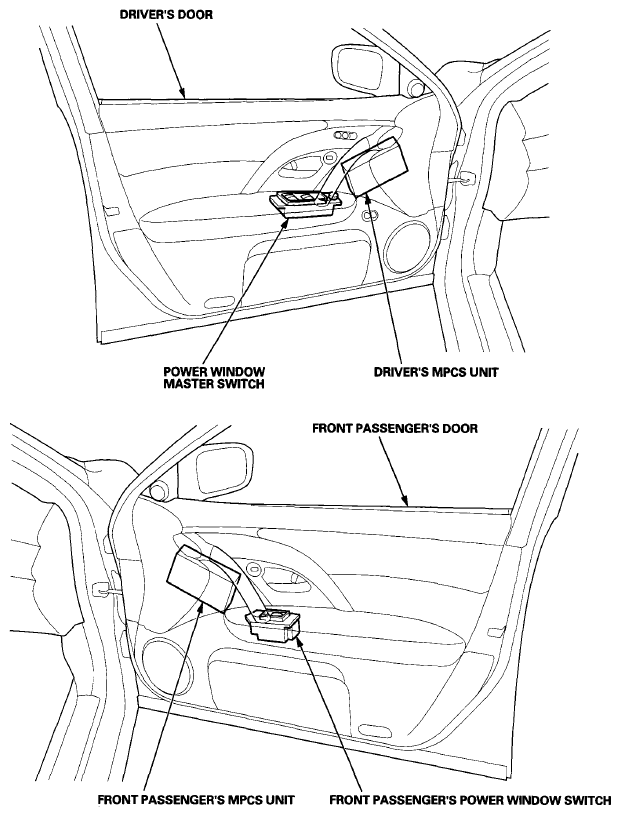 DRIVER'S DOOR

POWER WINDOW MASTER SWITCH

DRIVER'S MPCS UNIT

FRONT PASSENGER'S DOOR

FRONT PASSENGER'S MPCS UNIT

FRONT PASSENGER'S POWER WINDOW SWITCH