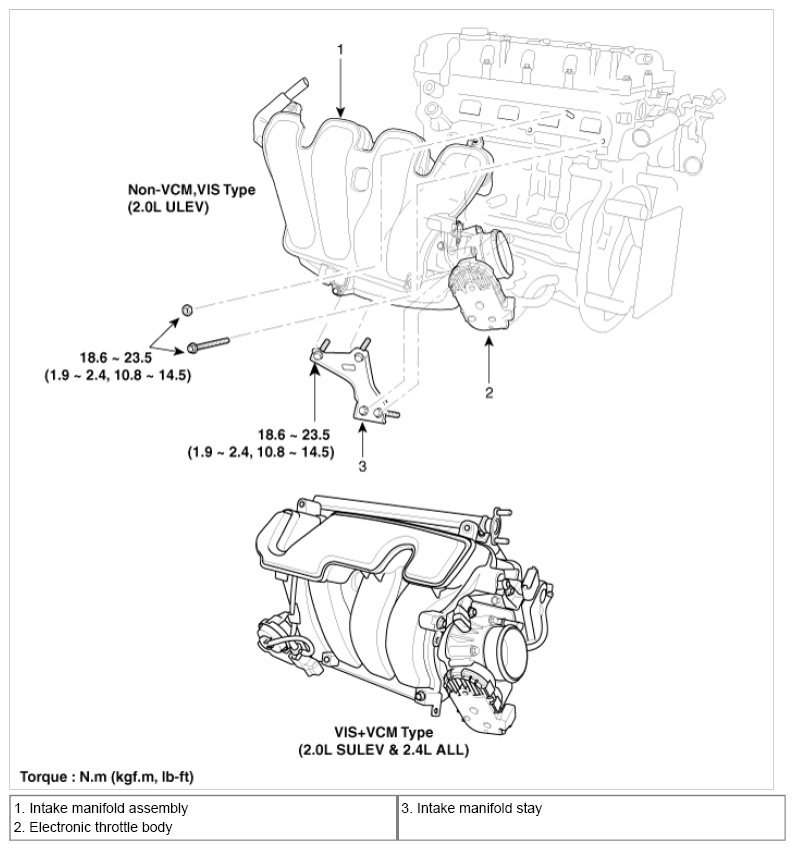 1

Non-VCM,VIS Type
(2.0L ULEV)

18.6 ~ 23.5
(1.9 ~ 2.4, 10.8 ~ 14.5)

2

18.6 ~ 23.5
(1.9 ~ 2.4, 10.8 ~ 14.5)

3

VIS+VCM Type
(2.0L SULEV & 2.4L ALL)

Torque : N.m (kgf.m, lb-ft)

| 1. Intake manifold assembly<br>2. Electronic throttle body | 3. Intake manifold stay |
|---|---|