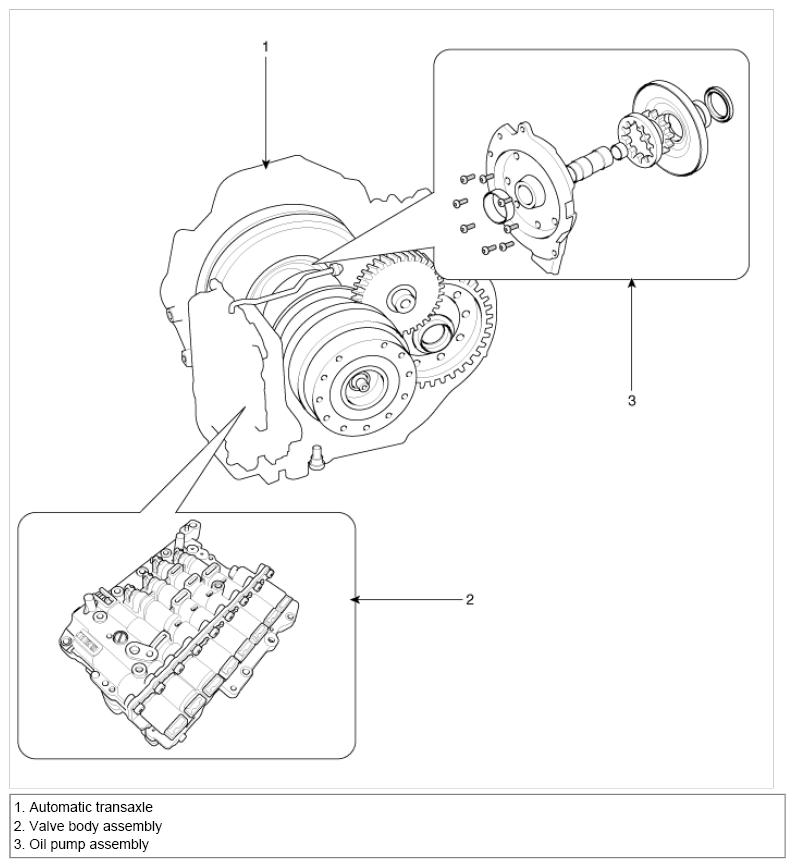 1

3

2

1. Automatic transaxle
2. Valve body assembly
3. Oil pump assembly