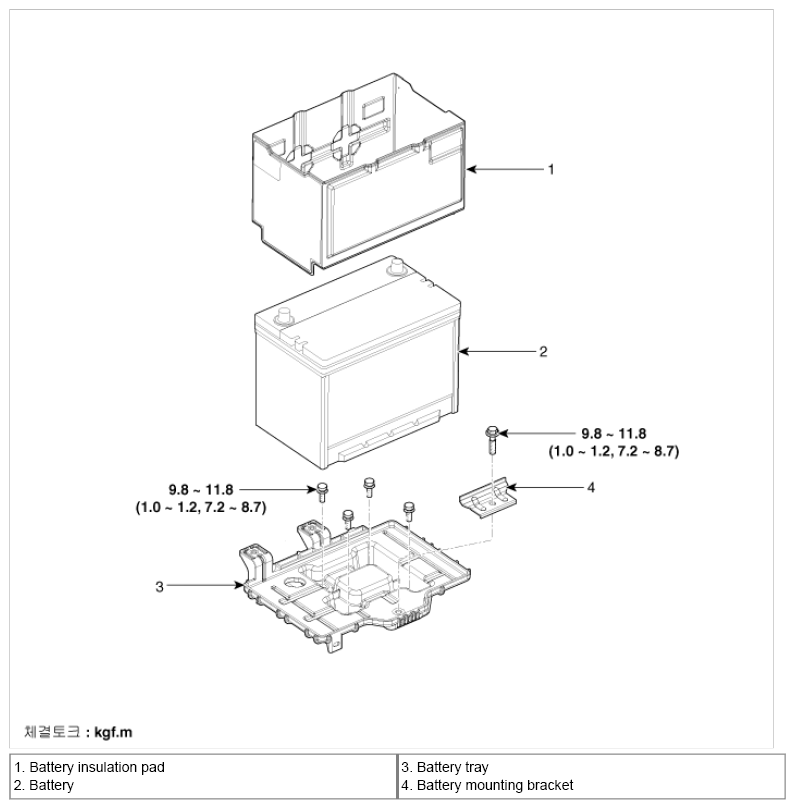 1

2

9.8 ~ 11.8
(1.0 ~ 1.2, 7.2 ~ 8.7)

9.8 ~ 11.8
(1.0 ~ 1.2, 7.2 ~ 8.7)

4

3

체결토크 : kgf.m

| 1. Battery insulation pad<br>2. Battery | 3. Battery tray<br>4. Battery mounting bracket |
|---|---|