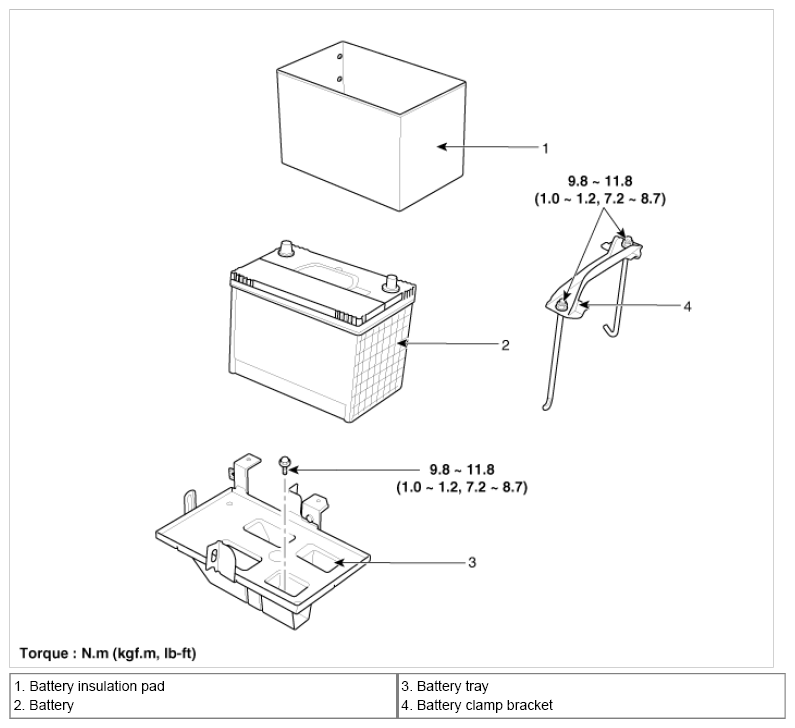 1

9.8 ~ 11.8
(1.0 ~ 1.2, 7.2 ~ 8.7)

4

2

9.8 ~ 11.8
(1.0 ~ 1.2, 7.2 ~ 8.7)

3

Torque : N.m (kgf.m, lb-ft)

| 1. Battery insulation pad<br>2. Battery | 3. Battery tray<br>4. Battery clamp bracket |
|---|---|