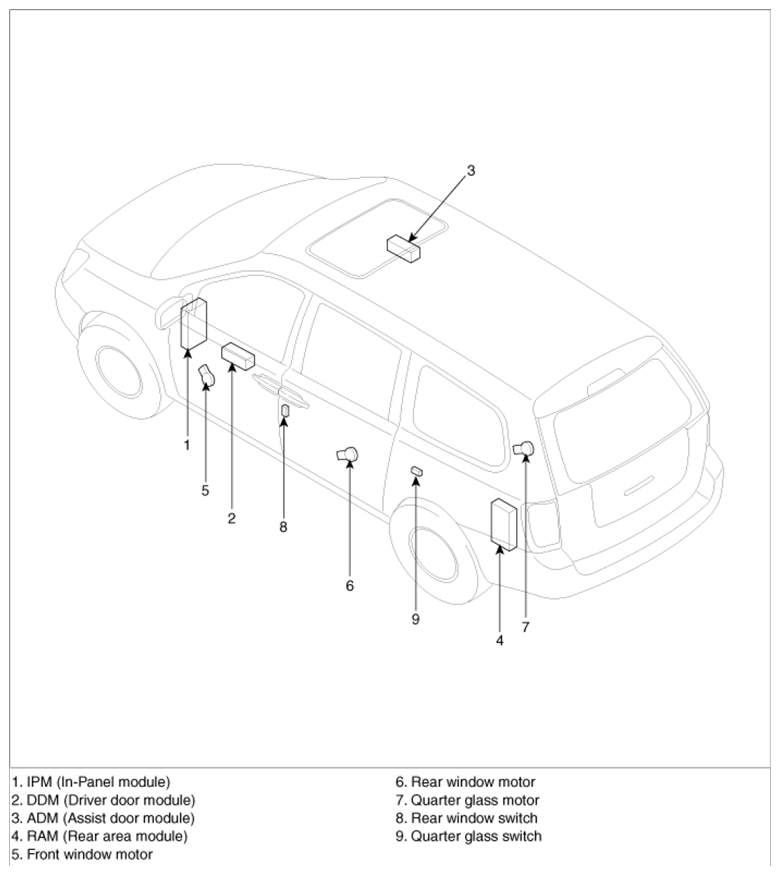 3

1

5

2

8

6

9

4

7

1. IPM (In-Panel module)
2. DDM (Driver door module)
3. ADM (Assist door module)
4. RAM (Rear area module)
5. Front window motor

6. Rear window motor
7. Quarter glass motor
8. Rear window switch
9. Quarter glass switch