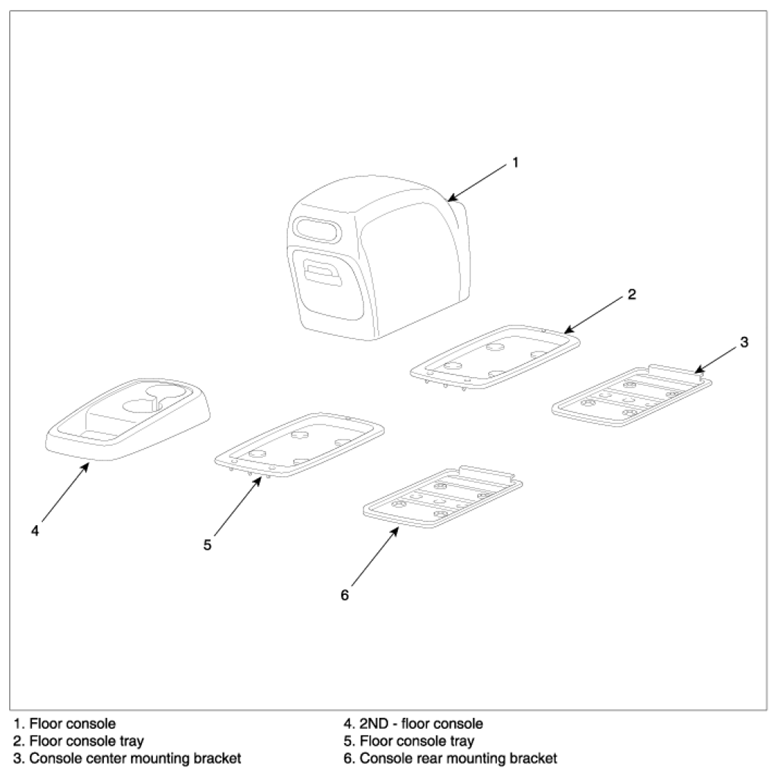 1

2

3

4

5

6

1. Floor console
2. Floor console tray
3. Console center mounting bracket

4. 2ND - floor console
5. Floor console tray
6. Console rear mounting bracket