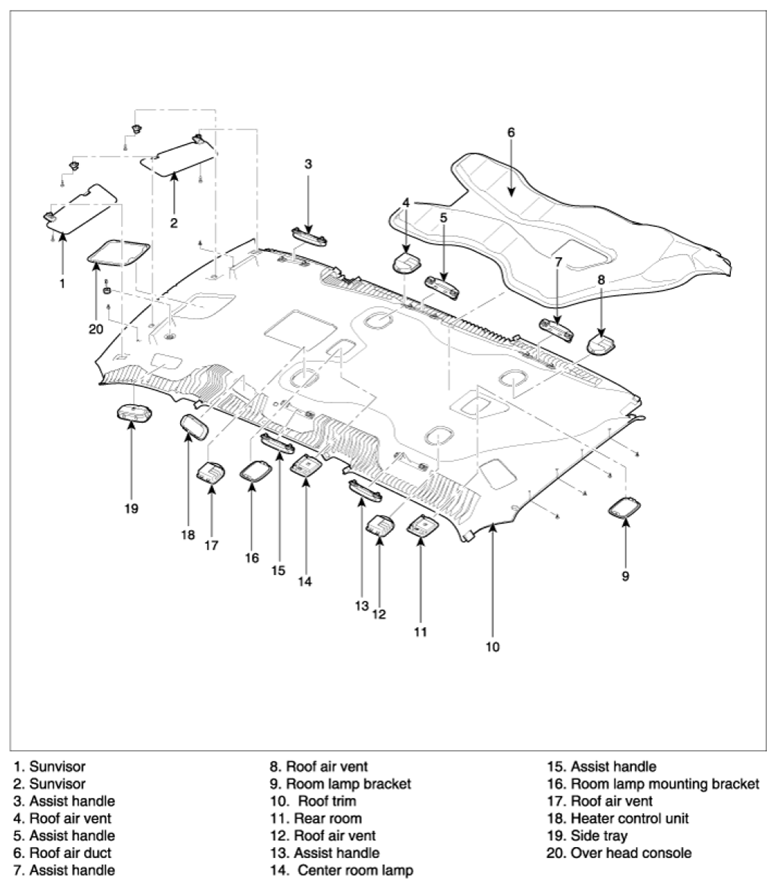 6
3
4
5
2
7
8
1
20
19
18
17
16
15
14
13
12
11
10
9

1. Sunvisor
2. Sunvisor
3. Assist handle
4. Roof air vent
5. Assist handle
6. Roof air duct
7. Assist handle

8. Roof air vent
9. Room lamp bracket
10. Roof trim
11. Rear room
12. Roof air vent
13. Assist handle
14. Center room lamp

15. Assist handle
16. Room lamp mounting bracket
17. Roof air vent
18. Heater control unit
19. Side tray
20. Over head console