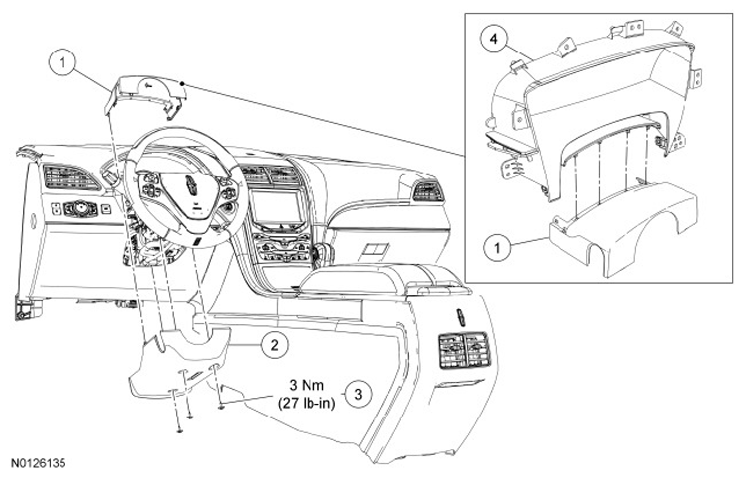 1

4

1

2

3 Nm
(27 lb-in)

3

N0126135