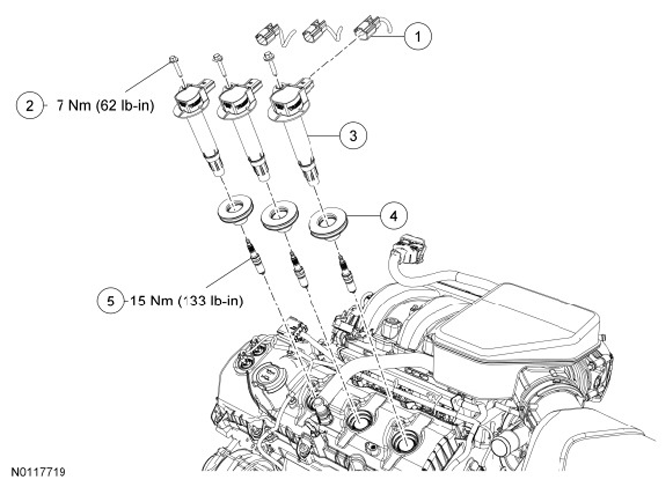 1

2 7 Nm (62 lb-in)

3

4

5 15 Nm (133 lb-in)

N0117719