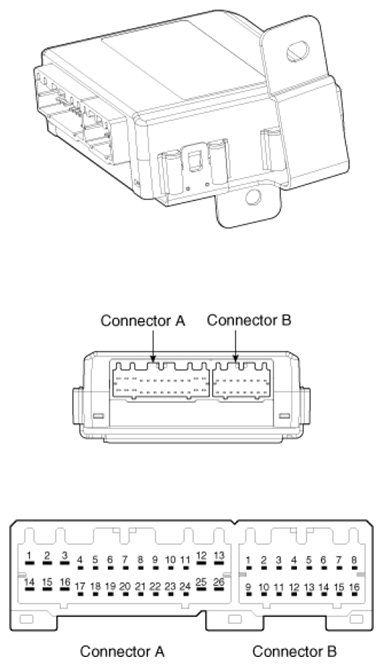 Connector A Connector B

1 2 3 4 5 6 7 8 9 10 11 12 13
14 15 16 17 18 19 20 21 22 23 24 25 26

1 2 3 4 5 6 7 8
9 10 11 12 13 14 15 16

Connector A Connector B