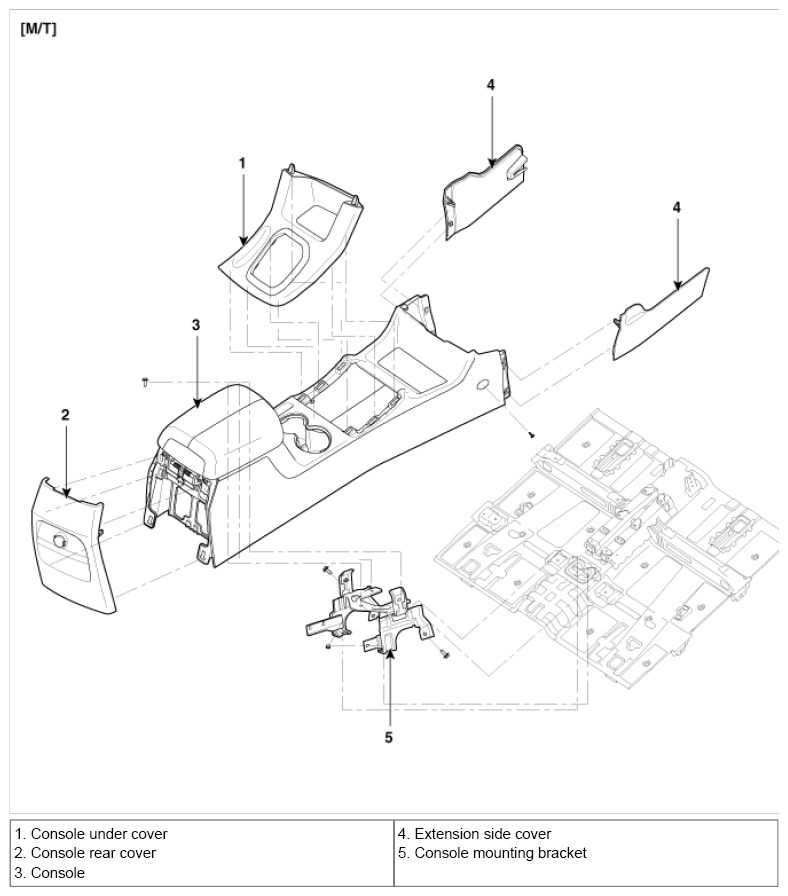 [M/T]

4

1

4

3

2

5

| 1. Console under cover<br>2. Console rear cover<br>3. Console | 4. Extension side cover<br>5. Console mounting bracket |
|---|---|