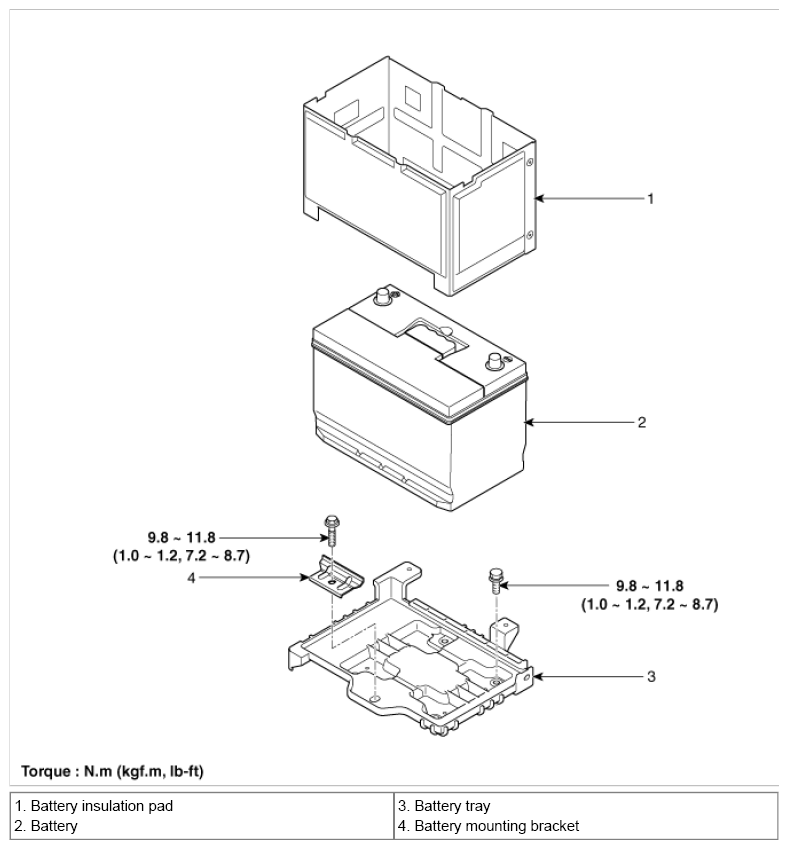 1

2

9.8 ~ 11.8
(1.0 ~ 1.2, 7.2 ~ 8.7)

4

9.8 ~ 11.8
(1.0 ~ 1.2, 7.2 ~ 8.7)

3

Torque : N.m (kgf.m, lb-ft)

| 1. Battery insulation pad | 3. Battery tray |
|---|---|
| 2. Battery | 4. Battery mounting bracket |