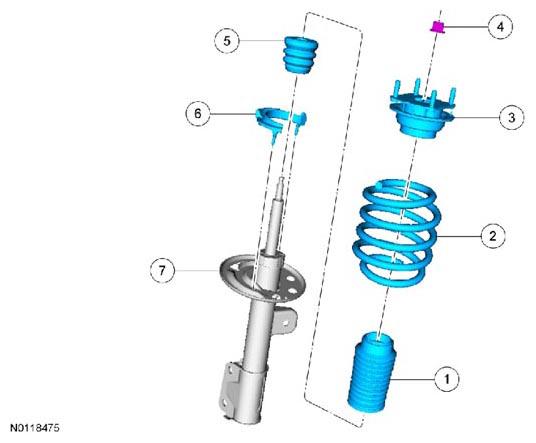 5
4
6
3
2
7
1
N0118475