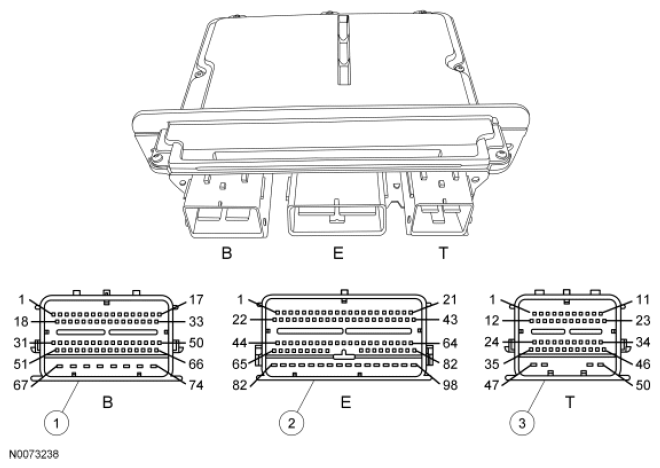 B
E
T

1
17
18
33
31
50
51
66
67
74
B
1

1
21
22
43
44
64
65
82
82
98
E
2

1
11
12
23
24
34
35
46
47
50
T
3

N0073238