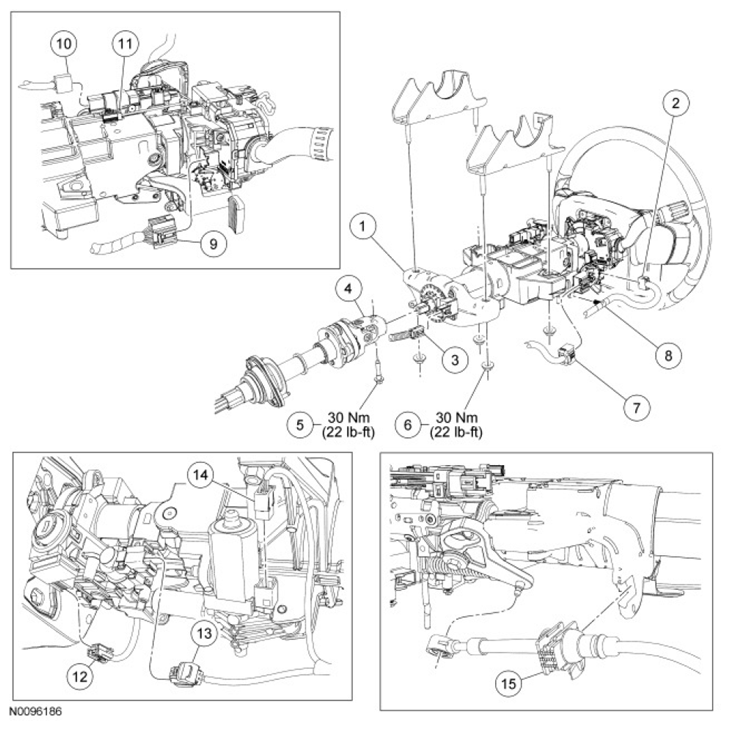 10
11
9
2
1
4
3
8
7
5 30 Nm (22 lb-ft)
6 30 Nm (22 lb-ft)
14
13
12
15
N0096186