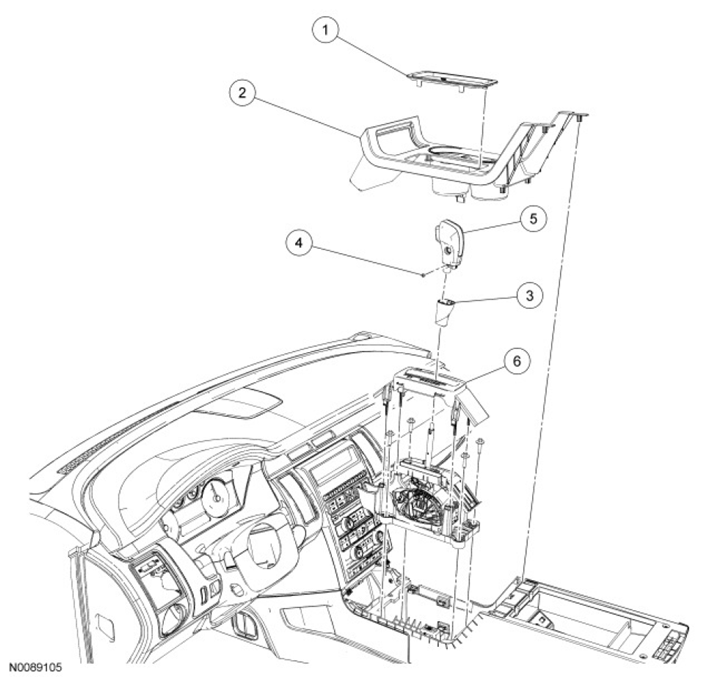 1
2
5
4
3
6
N0089105