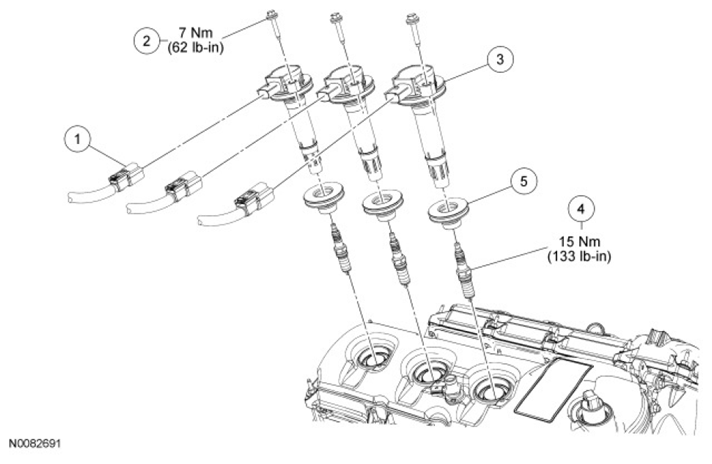 2
7 Nm
(62 lb-in)

3

1

5

4
15 Nm
(133 lb-in)

N0082691