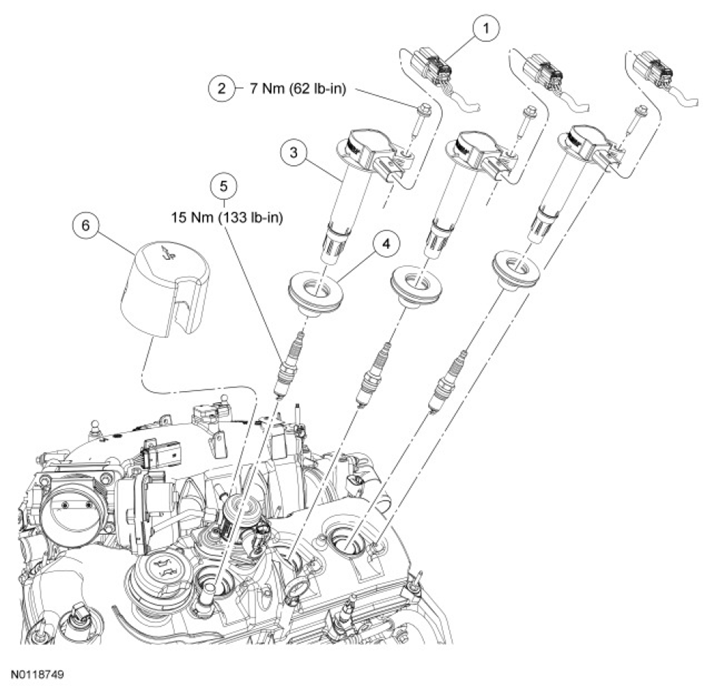 1

2 7 Nm (62 lb-in)

3

5

15 Nm (133 lb-in)

6

4

N0118749