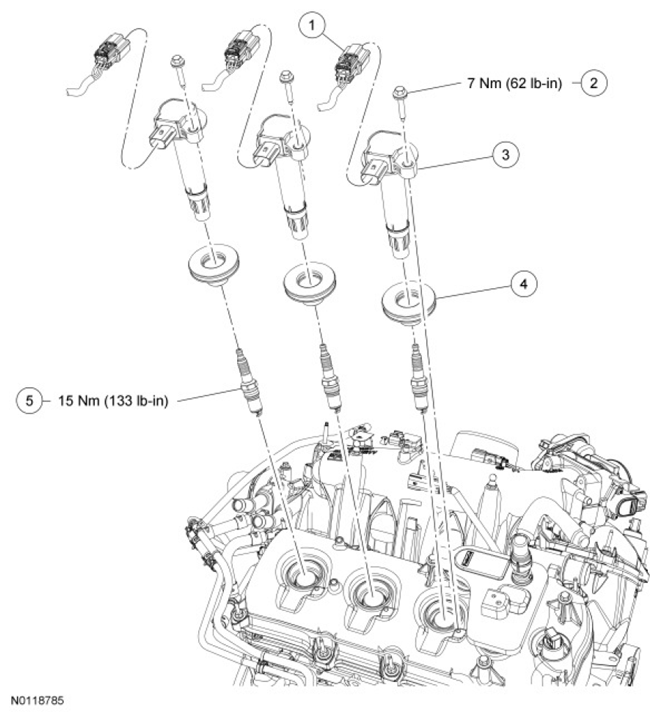 1

7 Nm (62 lb-in) 2

3

4

5 15 Nm (133 lb-in)

N0118785