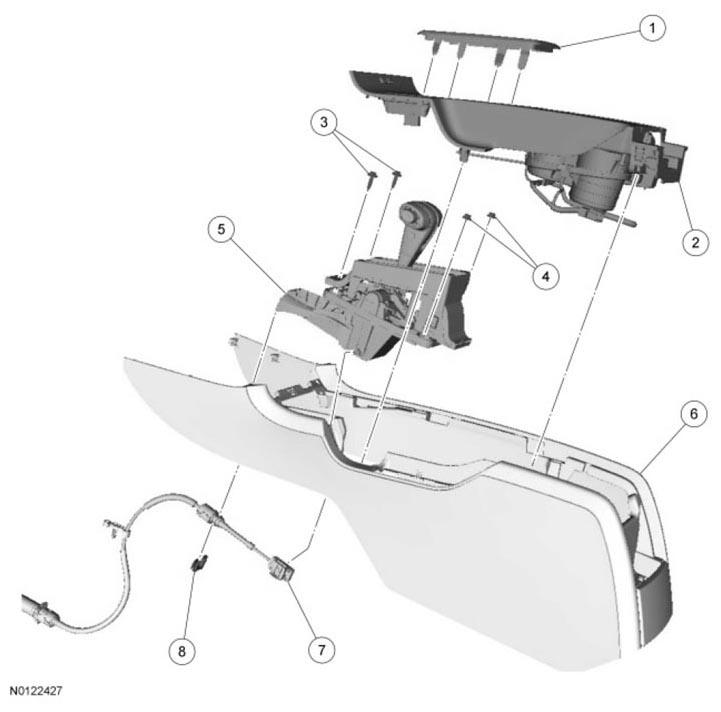 1
3
2
5
4
6
8
7
N0122427