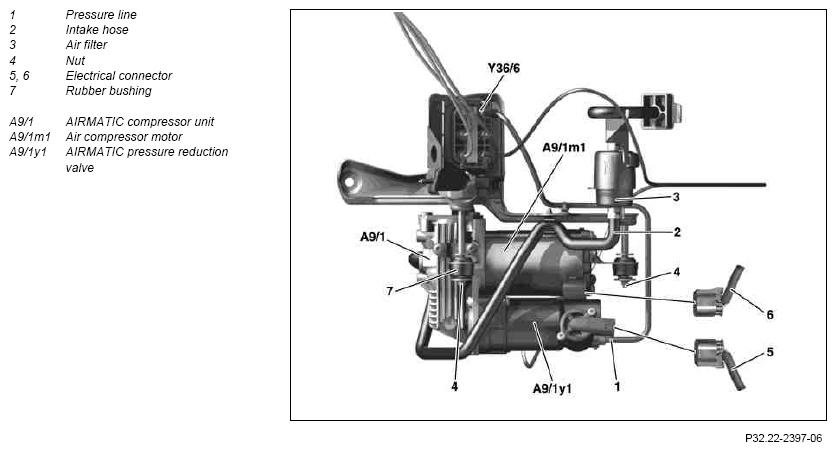 1 Pressure line
2 Intake hose
3 Air filter
4 Nut
5, 6 Electrical connector
7 Rubber bushing

A9/1 AIRMATIC compressor unit
A9/1m1 Air compressor motor
A9/1y1 AIRMATIC pressure reduction valve

Y36/6
A9/1m1
3
2
A9/1
4
7
6
5
4
A9/1y1
1

P32.22-2397-06