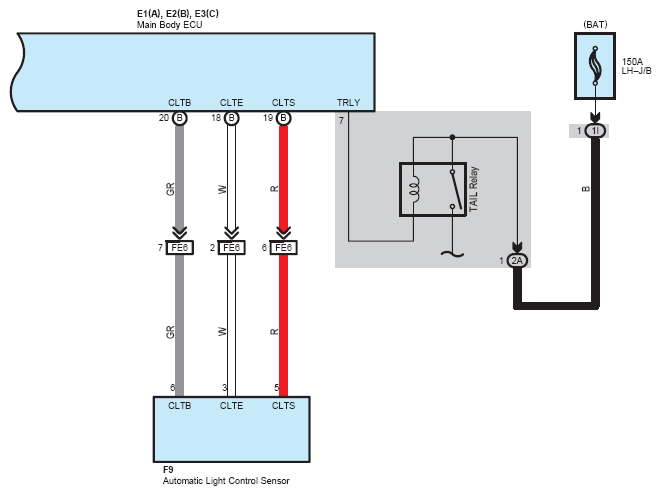 E1(A), E2(B), E3(C)
Main Body ECU

CLTB CLTE CLTS TRLY

20 B 18 B 19 B 7

GR W R

7 FE6 2 FE6 6 FE6

GR W R

6 3 5

CLTB CLTE CLTS

F9
Automatic Light Control Sensor

TAIL Relay

(BAT)

150A
LH–J/B

1 1I

B

1 2A