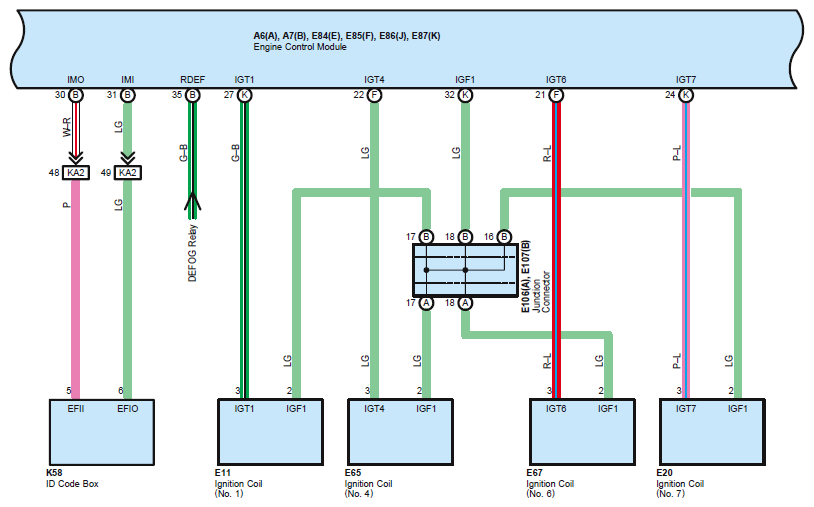 A6(A), A7(B), E84(E), E85(F), E86(J), E87(K)
Engine Control Module

IMO IMI RDEF IGT1 IGT4 IGF1 IGT6 IGT7

30 B 31 B 35 B 27 K 22 F 32 K 21 F 24 K

W–R LG G–B G–B LG LG R–L P–L

48 KA2 49 KA2

P LG

DEFOG Relay

17 B 18 B 16 B

E106(A), E107(B)
Junction Connector

17 A 18 A

LG LG LG R–L LG P–L LG

5 6 3 2 3 2 3 2 3 2

EFII EFIO IGT1 IGF1 IGT4 IGF1 IGT6 IGF1 IGT7 IGF1

K58
ID Code Box

E11
Ignition Coil
(No. 1)

E65
Ignition Coil
(No. 4)

E67
Ignition Coil
(No. 6)

E20
Ignition Coil
(No. 7)