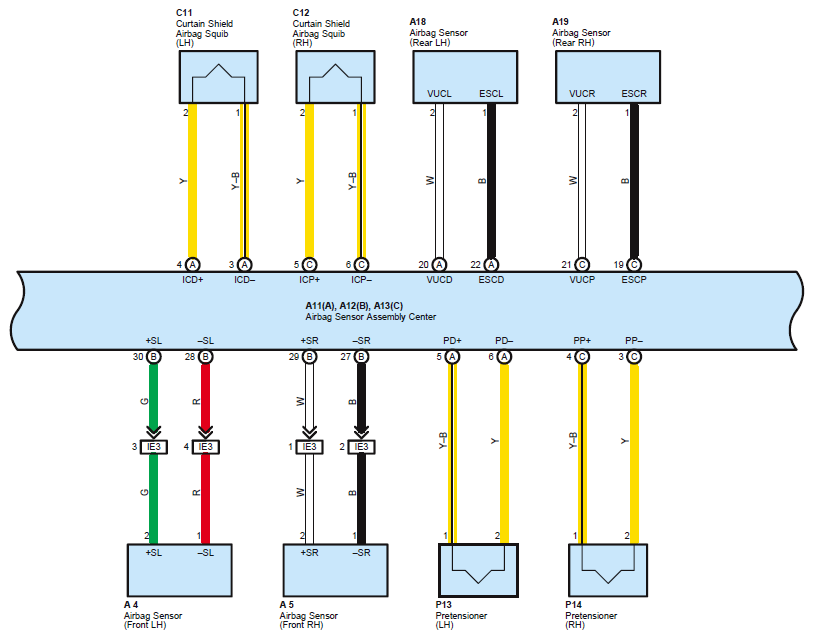 C11
Curtain Shield
Airbag Squib
(LH)

C12
Curtain Shield
Airbag Squib
(RH)

A18
Airbag Sensor
(Rear LH)

A19
Airbag Sensor
(Rear RH)

VUCL ESCL

VUCR ESCR

2 1 2 1 2 1 2 1

Y Y–B Y Y–B W B W B

4 A 3 A 5 C 6 C 20 A 22 A 21 C 19 C

ICD+ ICD– ICP+ ICP– VUCD ESCD VUCP ESCP

A11(A), A12(B), A13(C)
Airbag Sensor Assembly Center

+SL –SL +SR –SR PD+ PD– PP+ PP–

30 B 28 B 29 B 27 B 5 A 6 A 4 C 3 C

G R W B Y–B Y Y–B Y

3 IE3 4 IE3 1 IE3 2 IE3

G R W B

2 1 2 1 1 2 1 2

+SL –SL +SR –SR

A 4
Airbag Sensor
(Front LH)

A 5
Airbag Sensor
(Front RH)

P13
Pretensioner
(LH)

P14
Pretensioner
(RH)