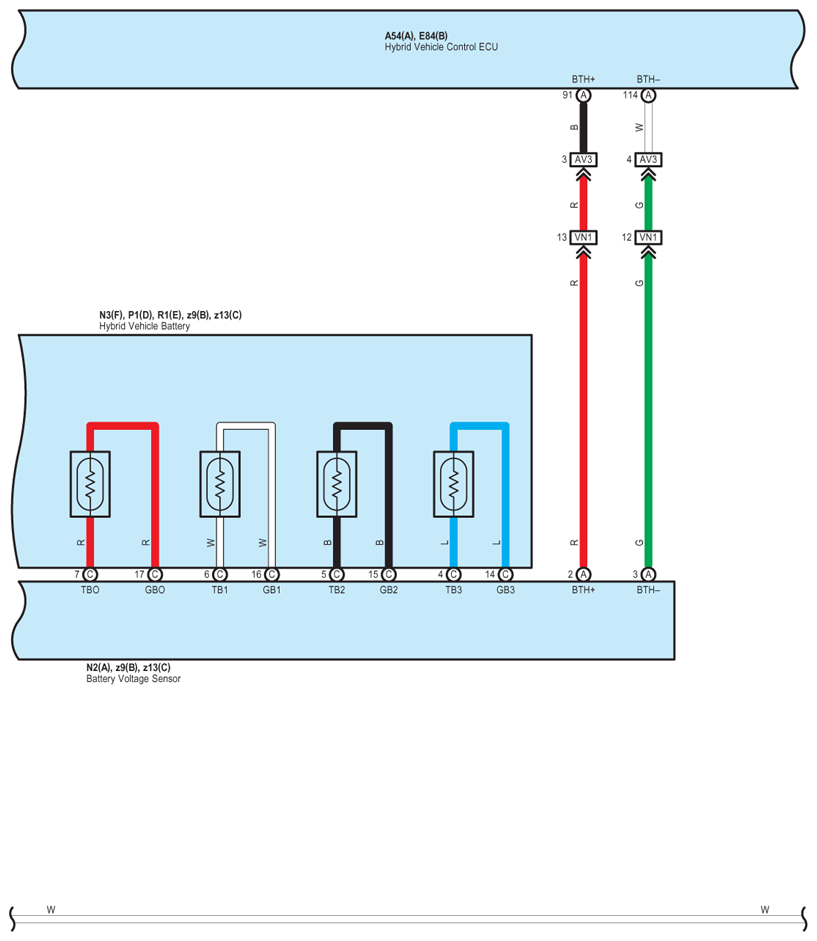 A54(A), E84(B)
Hybrid Vehicle Control ECU

BTH+ BTH–
91 A 114 A
B W
3 AV3 4 AV3
R G
13 VN1 12 VN1
R G

N3(F), P1(D), R1(E), z9(B), z13(C)
Hybrid Vehicle Battery

R R W W B B L L R G
7 C 17 C 6 C 16 C 5 C 15 C 4 C 14 C 2 A 3 A
TBO GBO TB1 GB1 TB2 GB2 TB3 GB3 BTH+ BTH–

N2(A), z9(B), z13(C)
Battery Voltage Sensor

W W