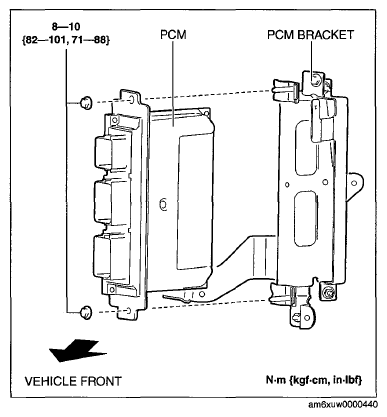 8—10
{82—101, 71—88}

PCM

PCM BRACKET

VEHICLE FRONT

N·m {kgf·cm, in·lbf}

am6xuw0000440