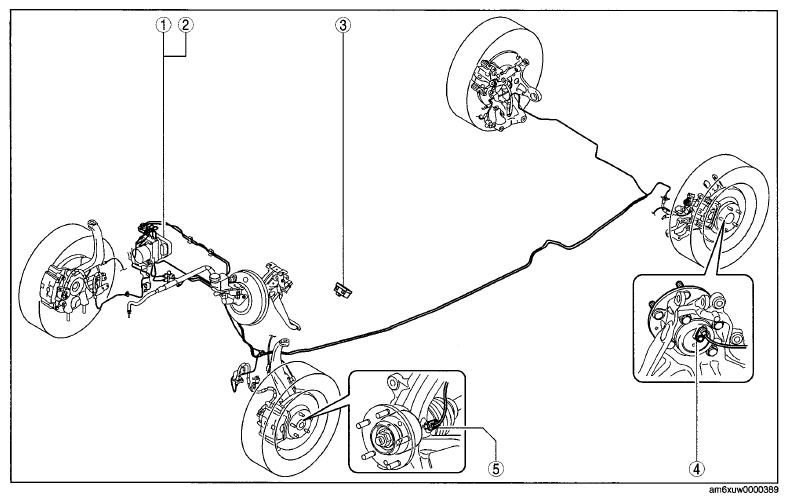 1
2
3
4
5
am6xuw0000389