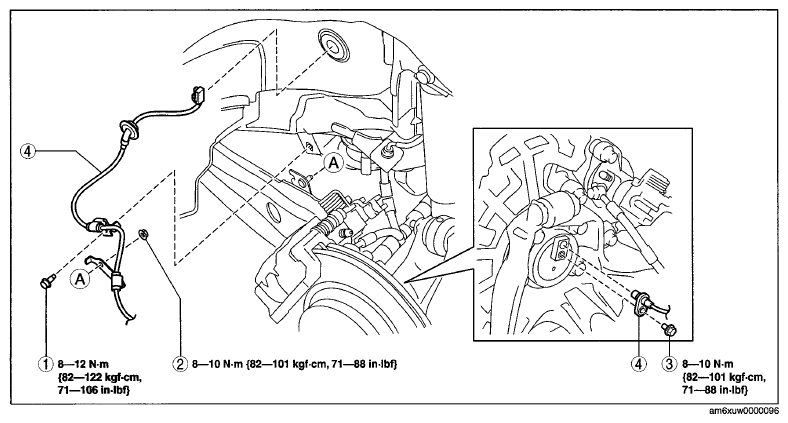 4

A

A

1 8—12 N·m {82—122 kgf·cm, 71—106 in·lbf}

2 8—10 N·m {82—101 kgf·cm, 71—88 in·lbf}

4

3 8—10 N·m {82—101 kgf·cm, 71—88 in·lbf}

am6xuw0000096