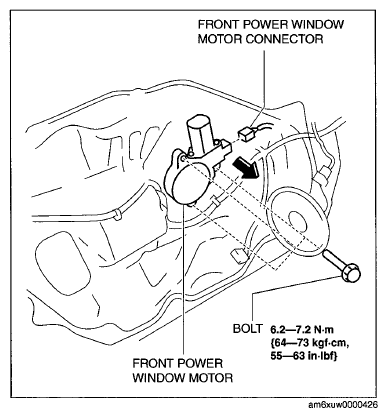 FRONT POWER WINDOW MOTOR CONNECTOR

BOLT 6.2—7.2 N·m {64—73 kgf·cm, 55—63 in·lbf}

FRONT POWER WINDOW MOTOR

am6xuw0000426